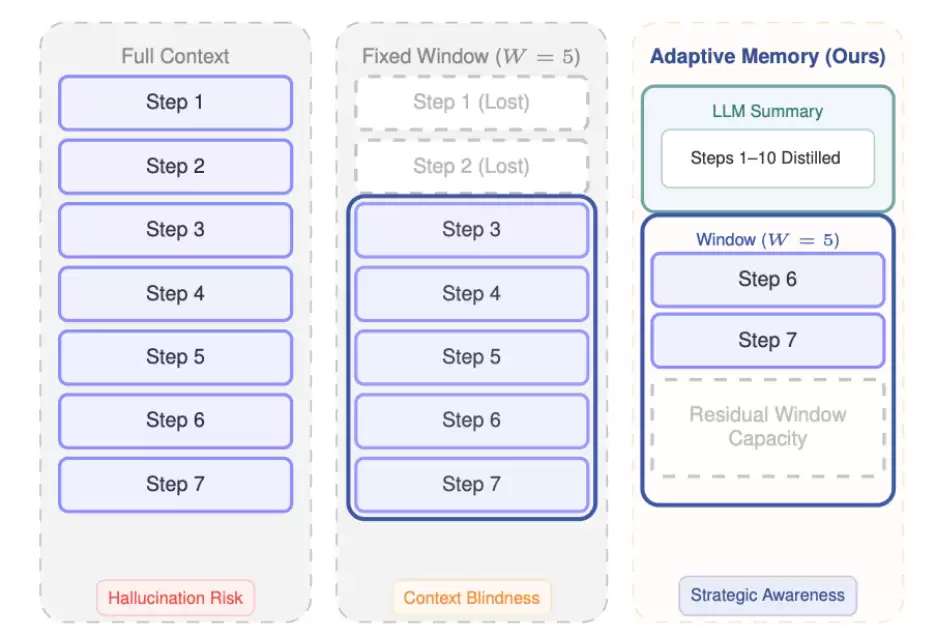 Full Context

Step 1

Step 2

Step 3

Step 4

Step 5

Step 6

Step 7

Hallucination Risk

Fixed Window ($W = 5$)

Step 1 (Lost)

Step 2 (Lost)

Step 3

Step 4

Step 5

Step 6

Step 7

Context Blindness

Adaptive Memory (Ours)

LLM Summary

Steps 1–10 Distilled

Window ($W = 5$)

Step 6

Step 7

Residual Window Capacity

Strategic Awareness