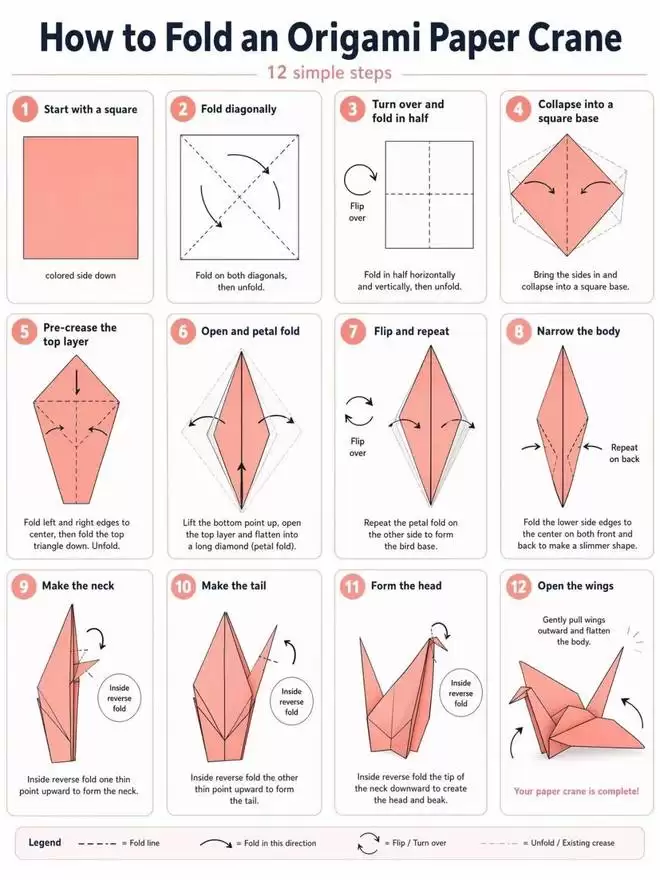 How to Fold an Origami Paper Crane

12 simple steps

1 Start with a square

colored side down

2 Fold diagonally

Fold on both diagonals, then unfold.

3 Turn over and fold in half

Flip over

Fold in half horizontally and vertically, then unfold.

4 Collapse into a square base

Bring the sides in and collapse into a square base.

5 Pre-crease the top layer

Fold left and right edges to center, then fold the top triangle down. Unfold.

6 Open and petal fold

Lift the bottom point up, open the top layer and flatten into a long diamond (petal fold).

7 Flip and repeat

Flip over

Repeat the petal fold on the other side to form the bird base.

8 Narrow the body

Repeat on back

Fold the lower side edges to the center on both front and back to make a slimmer shape.

9 Make the neck

Inside reverse fold

Inside reverse fold one thin point upward to form the neck.

10 Make the tail

Inside reverse fold

Inside reverse fold the other thin point upward to form the tail.

11 Form the head

Inside reverse fold

Inside reverse fold the tip of the neck downward to create the head and beak.

12 Open the wings

Gently pull wings outward and flatten the body.

Your paper crane is complete!

Legend = Fold line = Fold in this direction = Flip / Turn over = Unfold / Existing crease