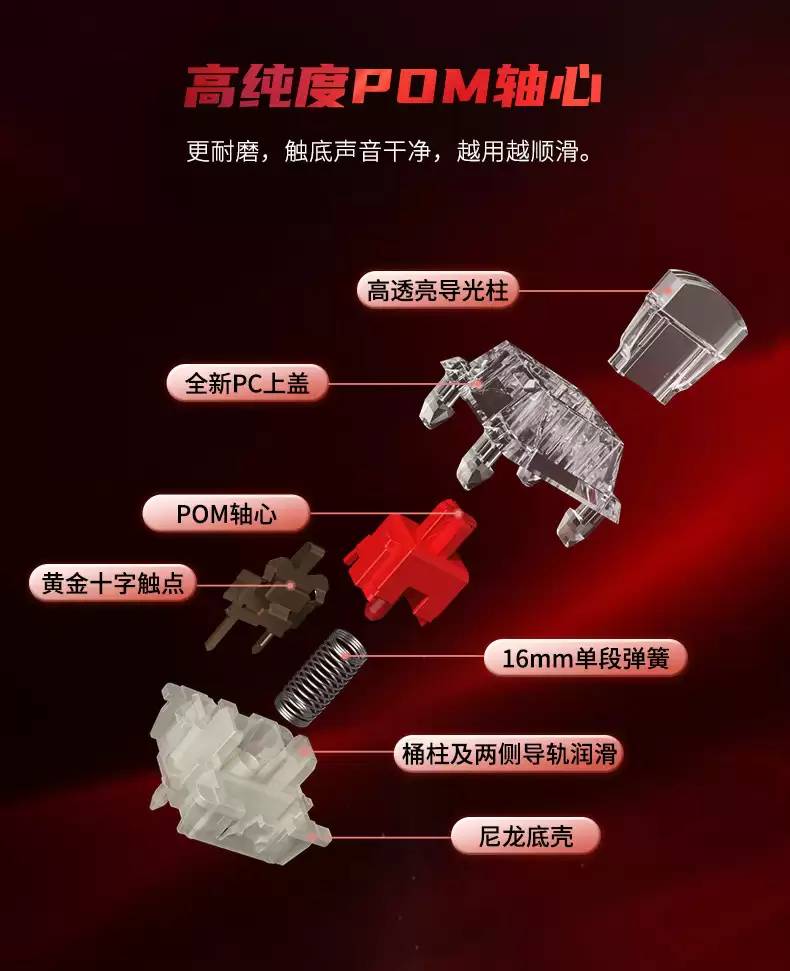 高纯度POM轴心

更耐磨，触底声音干净，越用越顺滑。

高透亮导光柱

全新PC上盖

POM轴心

黄金十字触点

16mm单段弹簧

桶柱及两侧导轨润滑

尼龙底壳