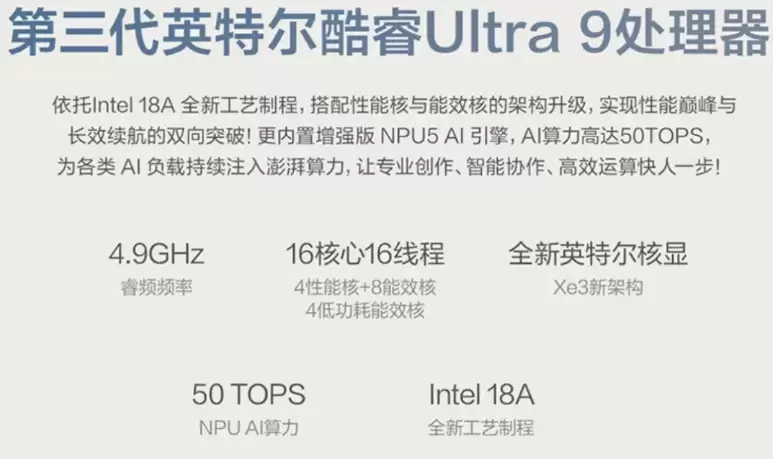 第三代英特尔酷睿Ultra 9处理器

依托Intel 18A全新工艺制程，搭配性能核与能效核的架构升级，实现性能巅峰与长效续航的双向突破！更内置增强版NPU5 AI引擎，AI算力高达50TOPS，为各类AI负载持续注入澎湃算力，让专业创作、智能协作、高效运算快人一步！

4.9GHz
睿频频率

16核心16线程
4性能核+8能效核
4低功耗能效核

全新英特尔核显
Xe3新架构

50 TOPS
NPU AI算力

Intel 18A
全新工艺制程