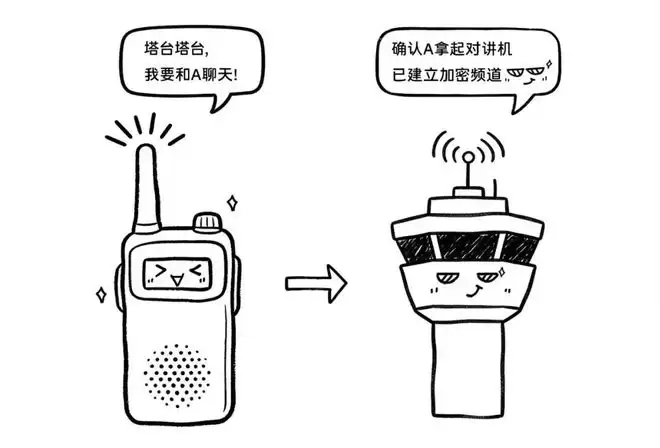 塔台塔台,
我要和A聊天!

确认A拿起对讲机
已建立加密频道