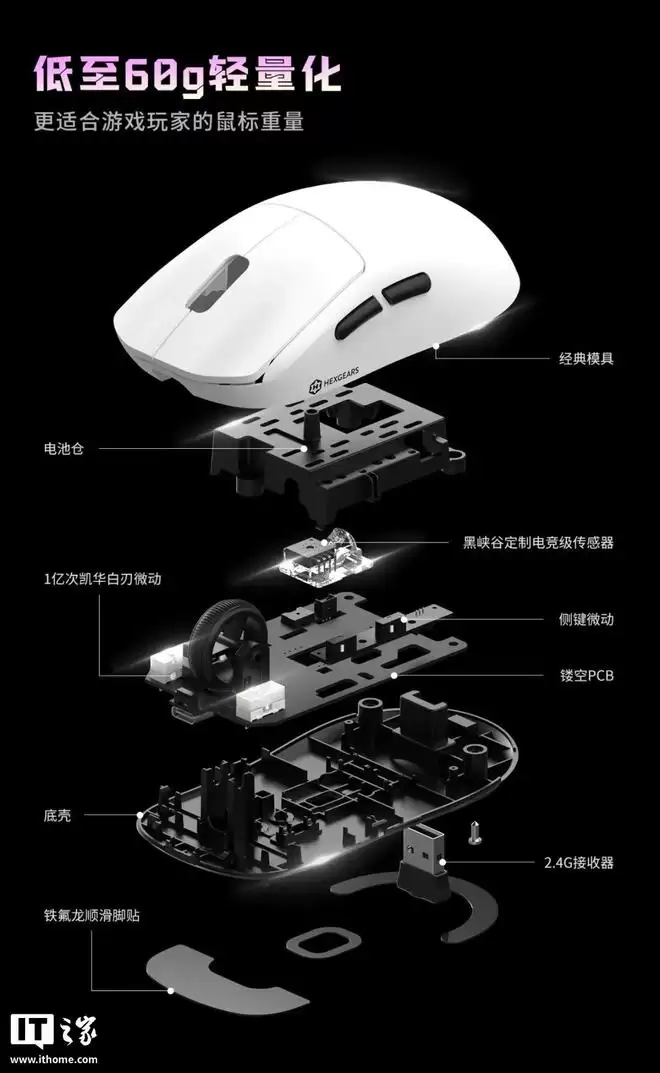 低至60g轻量化
更适合游戏玩家的鼠标重量

HEXGEARS

经典模具

电池仓

黑峡谷定制电竞级传感器

1亿次凯华白刃微动

侧键微动

镂空PCB

底壳

2.4G接收器

铁氟龙顺滑脚贴

IT之家
www.ithome.com