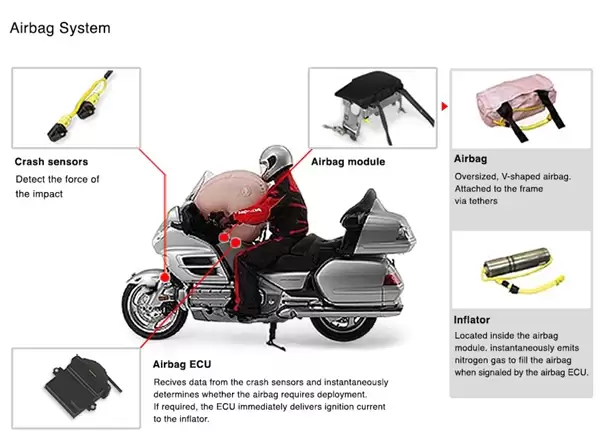 Airbag System

Crash sensors
Detect the force of the impact

Airbag module

Airbag
Oversized, V-shaped airbag. Attached to the frame via tethers

Inflator
Located inside the airbag module. instantaneously emits nitrogen gas to fill the airbag when signaled by the airbag ECU.

Airbag ECU
Recives data from the crash sensors and instantaneously determines whether the airbag requires deployment. If required, the ECU immediately delivers ignition current to the inflator.