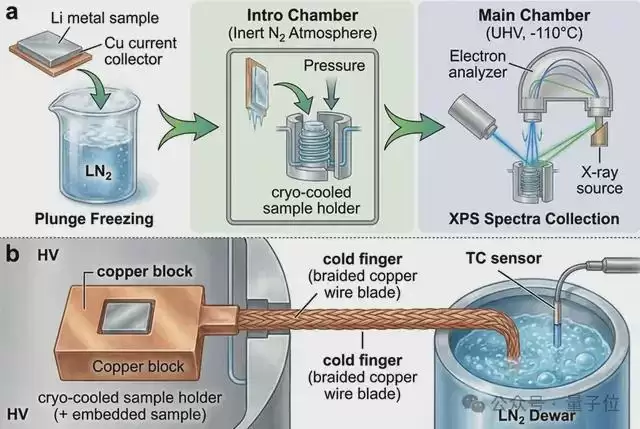 a

Li metal sample

Cu current collector

$LN_2$

Plunge Freezing

Intro Chamber
(Inert $N_2$ Atmosphere)

Pressure

cryo-cooled sample holder

Main Chamber
(UHV, -110°C)

Electron analyzer

X-ray source

XPS Spectra Collection

b

HV

copper block

Copper block

cryo-cooled sample holder
(+ embedded sample)

HV

cold finger
(braided copper wire blade)

cold finger
(braided copper wire blade)

TC sensor

$LN_2$ Dewar

公众号 · 量子位