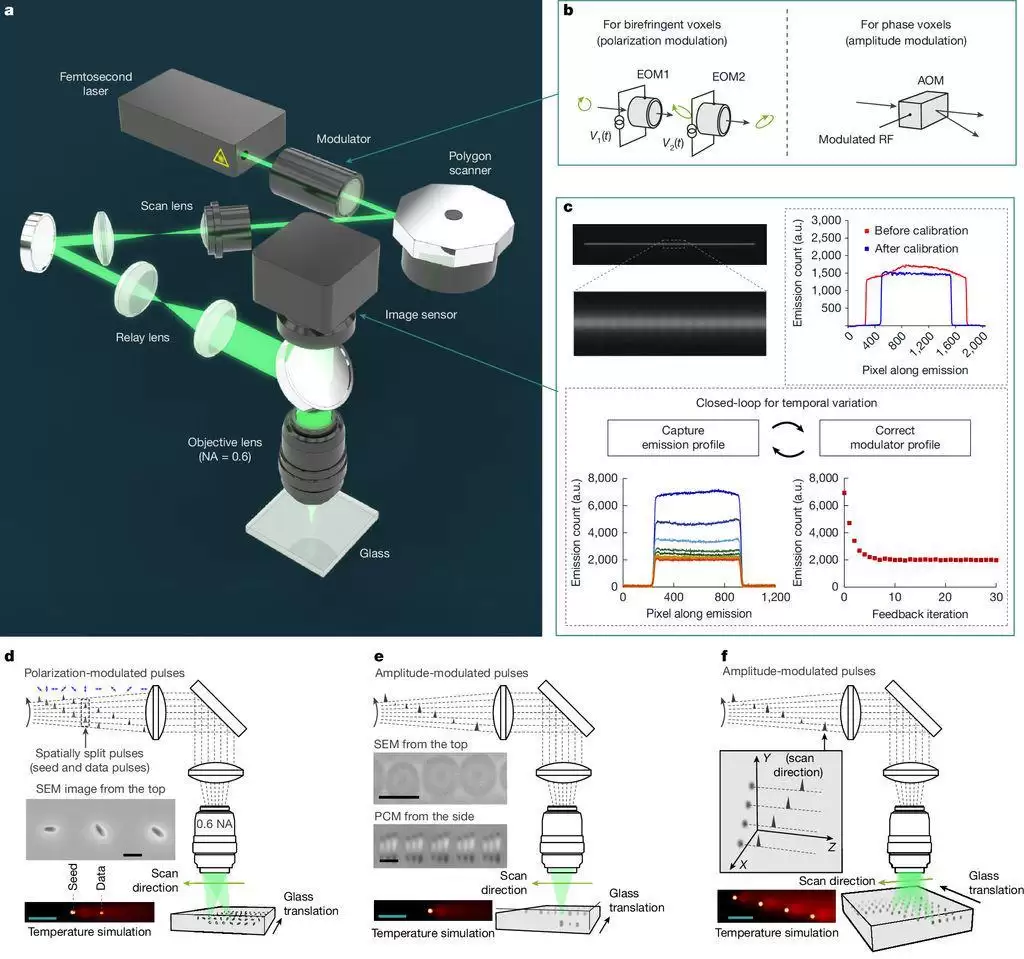 a

Femtosecond laser

Modulator

Polygon scanner

Scan lens

Image sensor

Relay lens

Objective lens (NA = 0.6)

Glass

b

For birefringent voxels (polarization modulation)

EOM1

EOM2

$V_1(t)$

$V_2(t)$

For phase voxels (amplitude modulation)

AOM

Modulated RF

c

Before calibration

After calibration

Emission count (a.u.)

3,000
2,500
2,000
1,500
1,000
500

0 400 800 1,200 1,600 2,000

Pixel along emission

Closed-loop for temporal variation

Capture emission profile

Correct modulator profile

Emission count (a.u.)

8,000
6,000
4,000
2,000
0

0 400 800 1,200

Pixel along emission

Emission count (a.u.)

8,000
6,000
4,000
2,000
0

0 10 20 30

Feedback iteration

d

Polarization-modulated pulses

Spatially split pulses (seed and data pulses)

SEM image from the top

0.6 NA

Seed

Data

Scan direction

Glass translation

Temperature simulation

e

Amplitude-modulated pulses

SEM from the top

PCM from the side

Scan direction

Glass translation

Temperature simulation

f

Amplitude-modulated pulses

Y

(scan direction)

Z

X

Scan direction

Glass translation

Temperature simulation