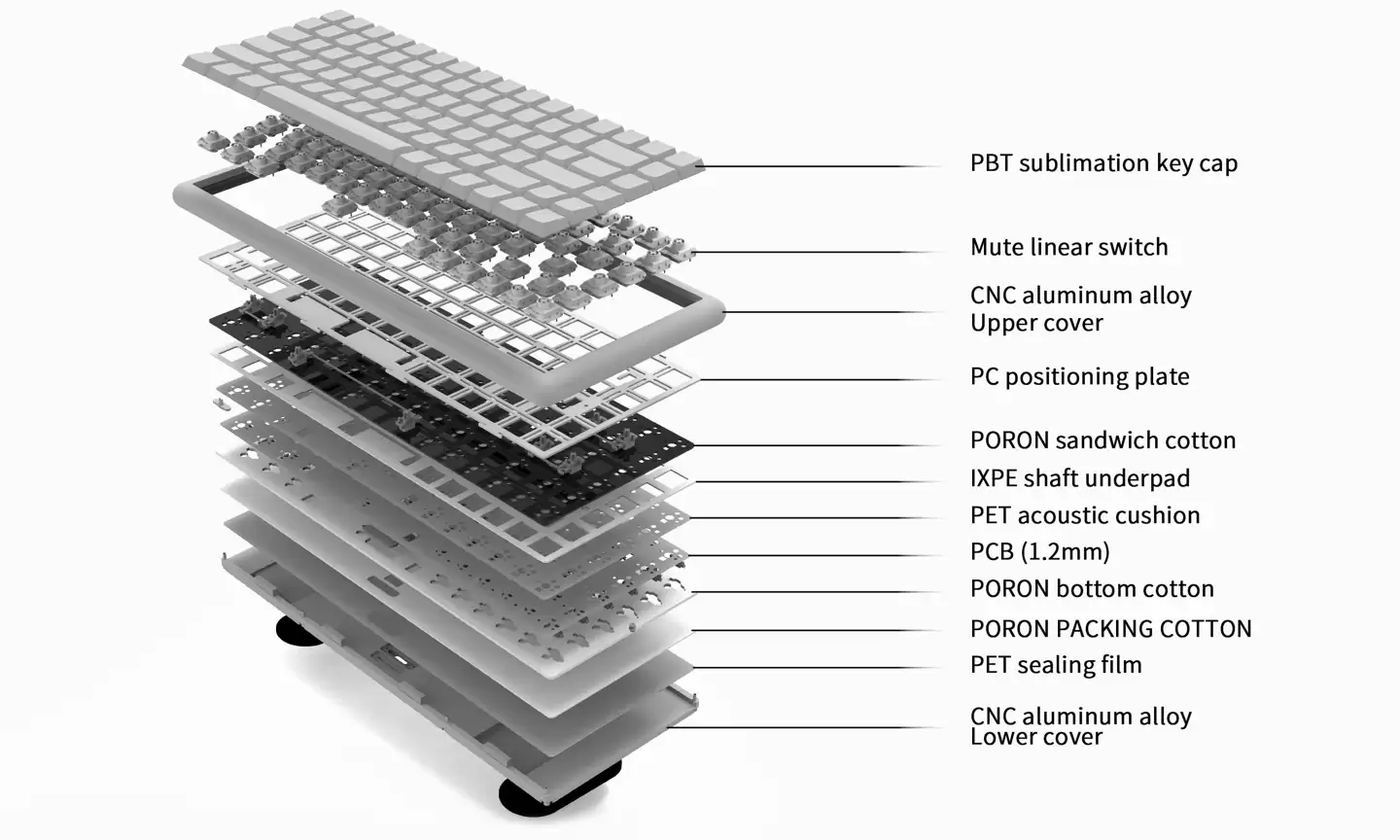 PBT sublimation key cap

Mute linear switch

CNC aluminum alloy
Upper cover

PC positioning plate

PORON sandwich cotton

IXPE shaft underpad

PET acoustic cushion

PCB (1.2mm)

PORON bottom cotton

PORON PACKING COTTON

PET sealing film

CNC aluminum alloy
Lower cover