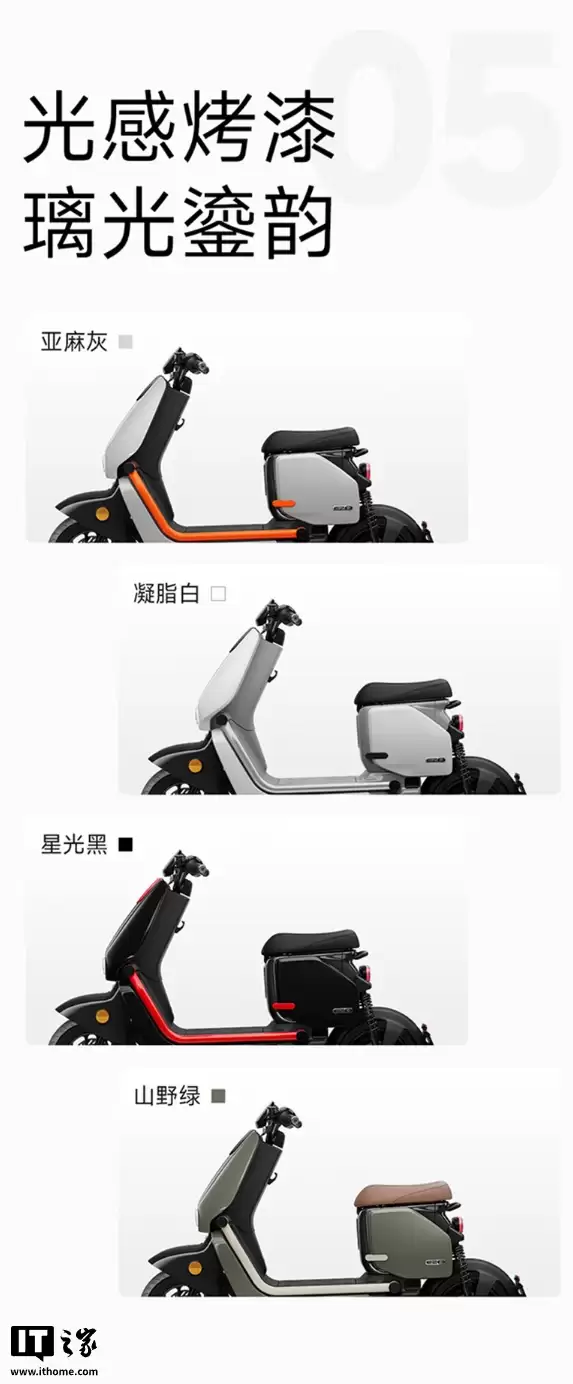 05

光感烤漆
璃光鎏韵

亚麻灰

凝脂白

星光黑

山野绿

IT之家
www.ithome.com