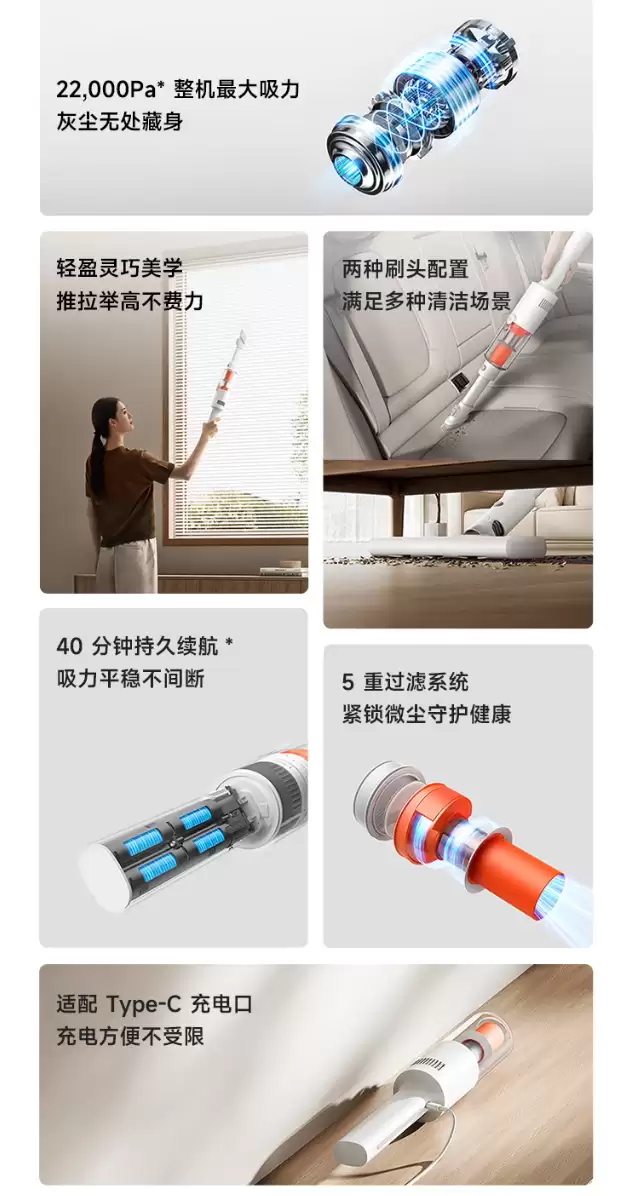 22,000Pa* 整机最大吸力
灰尘无处藏身

轻盈灵巧美学
推拉举高不费力

两种刷头配置
满足多种清洁场景

40 分钟持久续航 *
吸力平稳不间断

5 重过滤系统
紧锁微尘守护健康

适配 Type-C 充电口
充电方便不受限