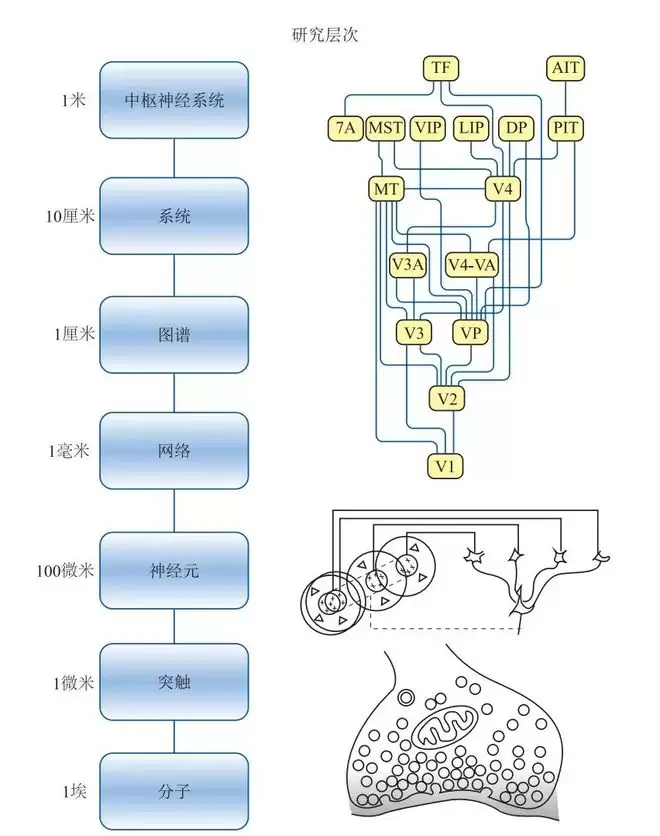 研究层次

1米 中枢神经系统

10厘米 系统

1厘米 图谱

1毫米 网络

100微米 神经元

1微米 突触

1埃 分子

TF AIT

7A MST VIP LIP DP PIT

MT V4

V3A V4-VA

V3 VP

V2

V1