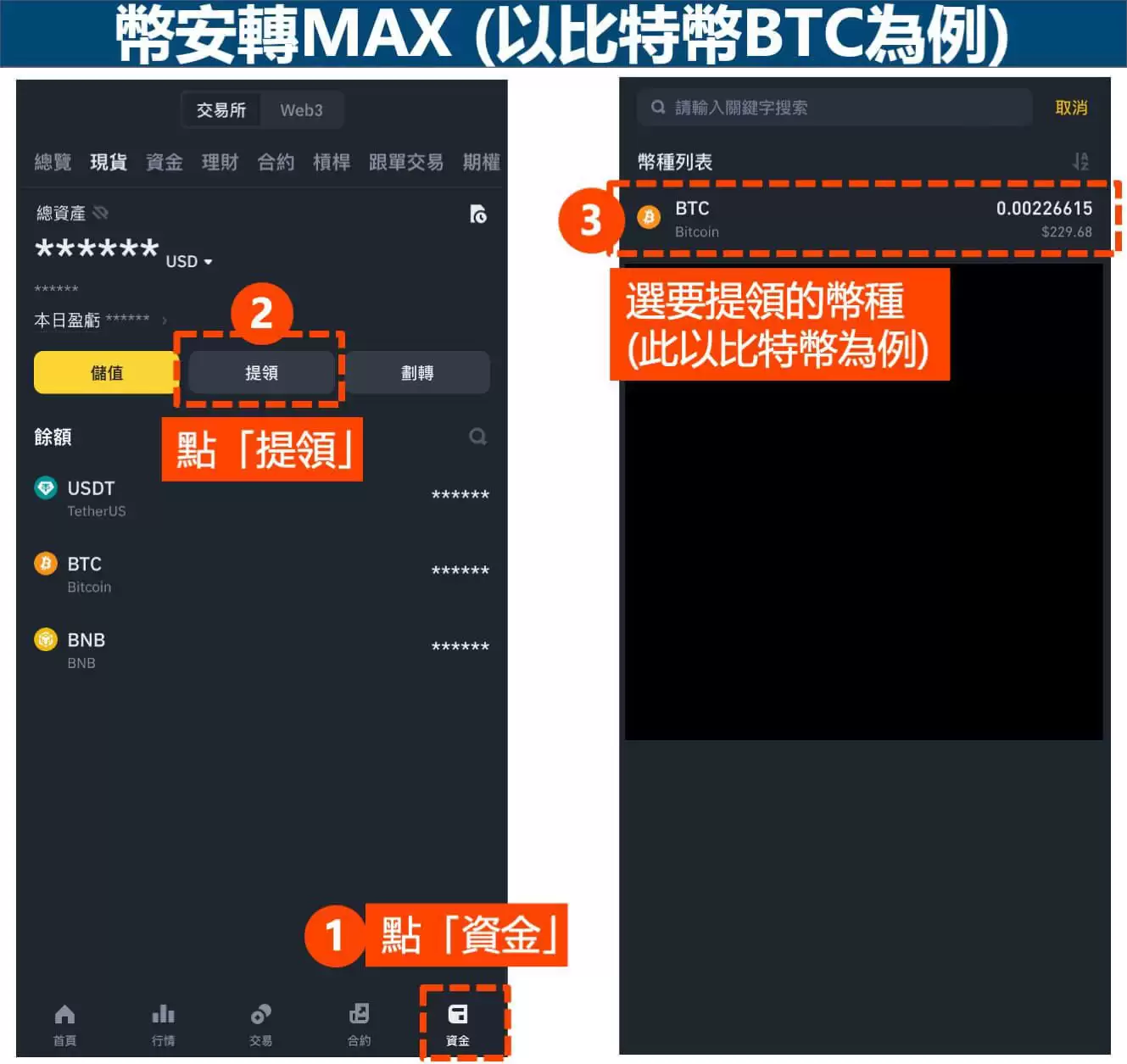 幣安轉MAX (以比特幣BTC為例)

交易所 Web3

總覽 現貨 資金 理財 合約 槓桿 跟單交易 期權

總資產

****** USD

******

本日盈虧 ******

2

儲值 提領 劃轉

點「提領」

餘額

USDT
TetherUS
******

BTC
Bitcoin
******

BNB
BNB
******

1 點「資金」

首頁 行情 交易 合約 資金

請輸入關鍵字搜索 取消

幣種列表

3

BTC
Bitcoin
0.00226615
$229.68

選要提領的幣種 (此以比特幣為例)