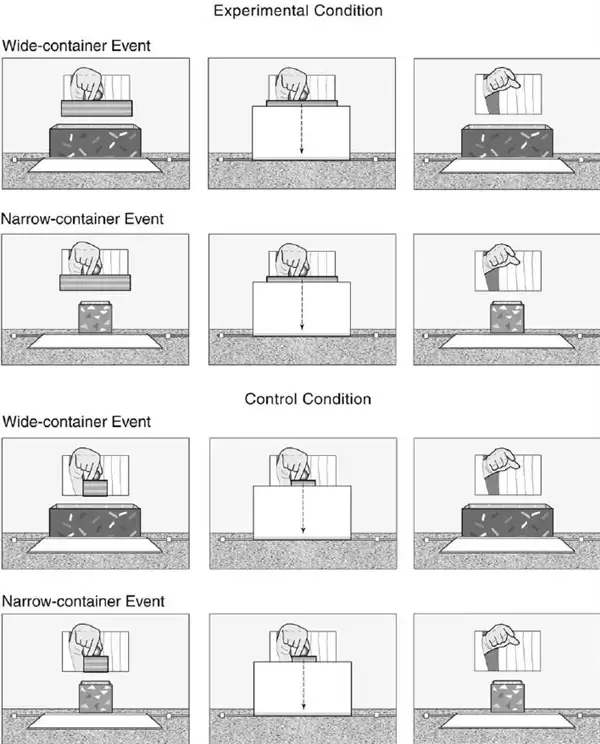 Experimental Condition

Wide-container Event

Narrow-container Event

Control Condition

Wide-container Event

Narrow-container Event