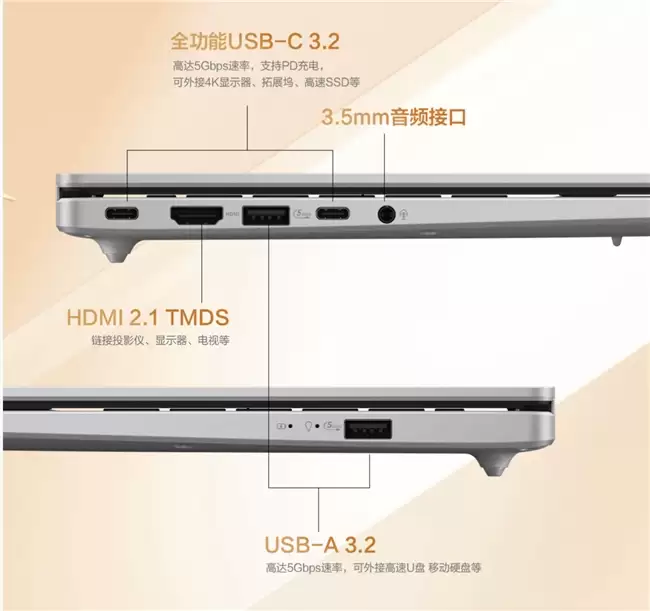 全功能USB-C 3.2
高达5Gbps速率，支持PD充电，
可外接4K显示器、拓展坞、高速SSD等

3.5mm音频接口

HDMI

HDMI 2.1 TMDS
链接投影仪、显示器、电视等

USB-A 3.2
高达5Gbps速率，可外接高速U盘 移动硬盘等