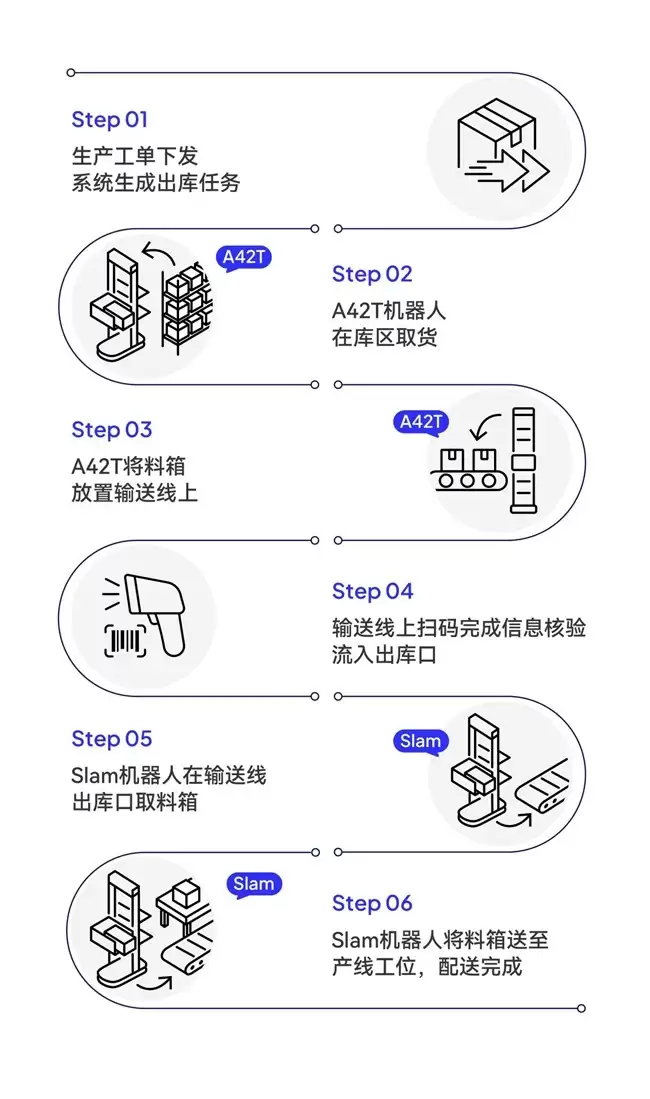 Step 01
生产工单下发
系统生成出库任务

A42T

Step 02
A42T机器人
在库区取货

Step 03
A42T将料箱
放置输送线上

A42T

Step 04
输送线上扫码完成信息核验
流入出库口

Step 05
Slam机器人在输送线
出库口取料箱

Slam

Slam

Step 06
Slam机器人将料箱送至
产线工位，配送完成