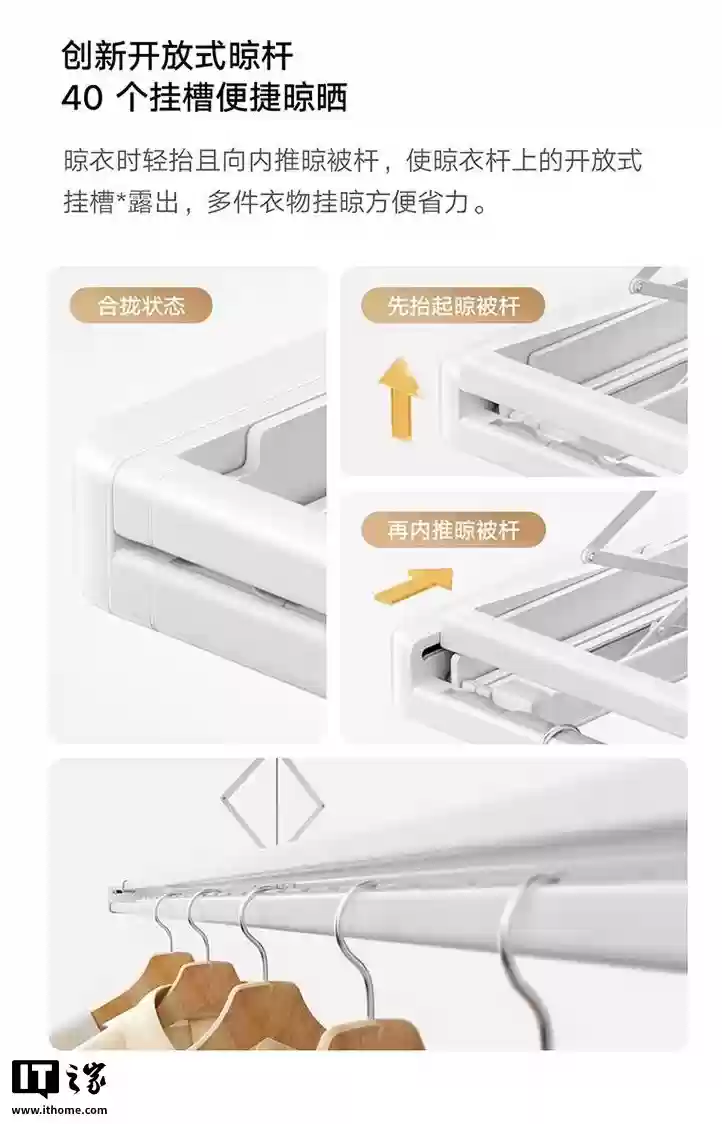 创新开放式晾杆
40 个挂槽便捷晾晒

晾衣时轻抬且向内推晾被杆，使晾衣杆上的开放式挂槽*露出，多件衣物挂晾方便省力。

合拢状态

先抬起晾被杆

再内推晾被杆

IT之家
www.ithome.com