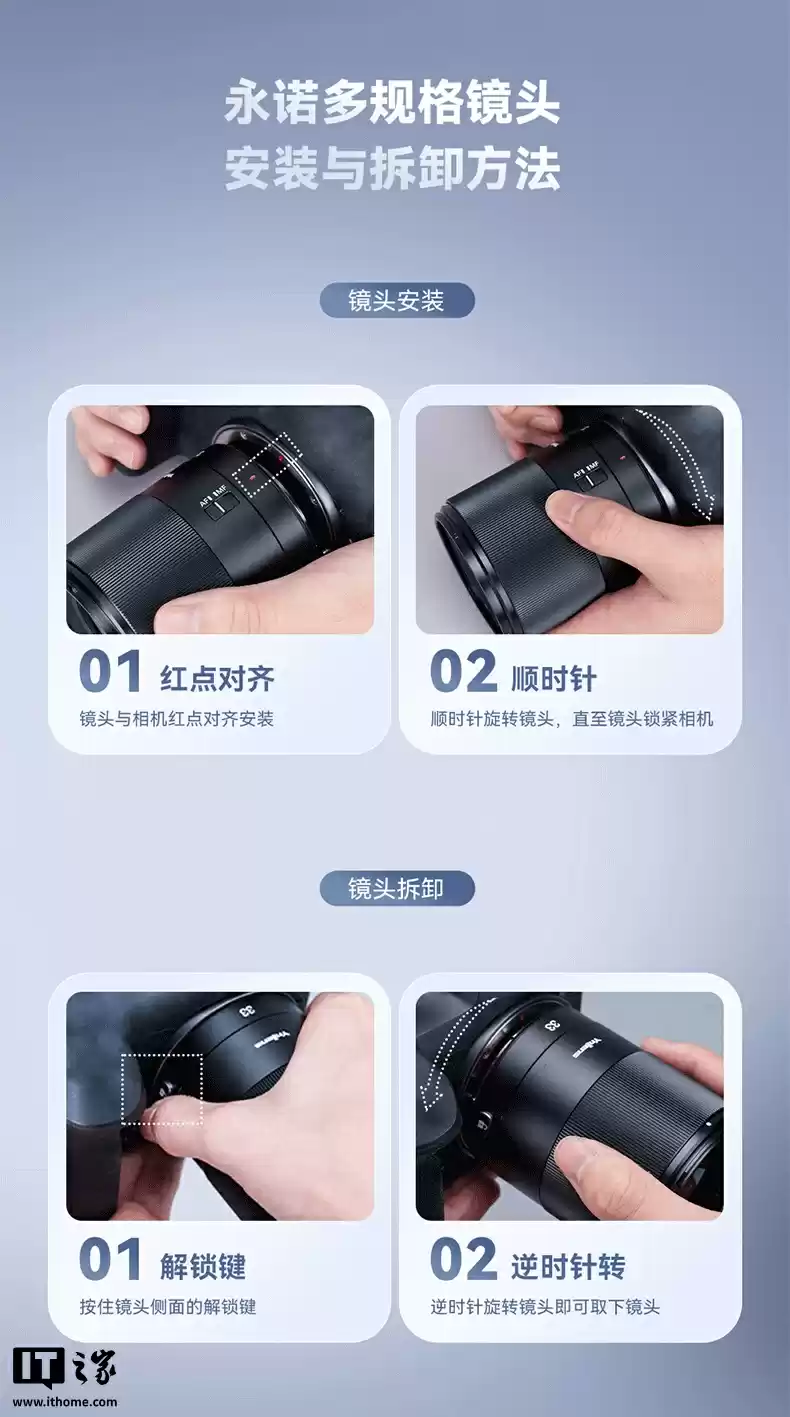 永诺多规格镜头
安装与拆卸方法

镜头安装

AF MF

01 红点对齐
镜头与相机红点对齐安装

AF MF

02 顺时针
顺时针旋转镜头，直至镜头锁紧相机

镜头拆卸

33

01 解锁键
按住镜头侧面的解锁键

33

02 逆时针转
逆时针旋转镜头即可取下镜头

IT之家
www.ithome.com