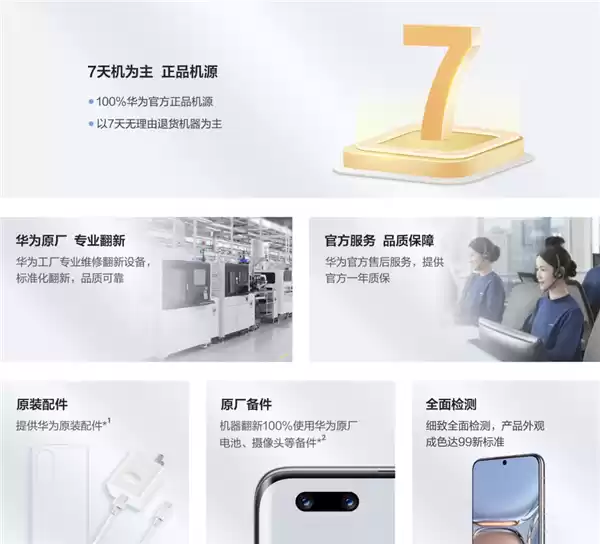 7天机为主 正品机源

• 100%华为官方正品机源
• 以7天无理由退货机器为主

7

华为原厂 专业翻新

华为工厂专业维修翻新设备，标准化翻新，品质可靠

官方服务 品质保障

华为官方售后服务，提供官方一年质保

原装配件

提供华为原装配件*$^1$

原厂备件

机器翻新100%使用华为原厂电池、摄像头等备件*$^2$

全面检测

细致全面检测，产品外观成色达99新标准