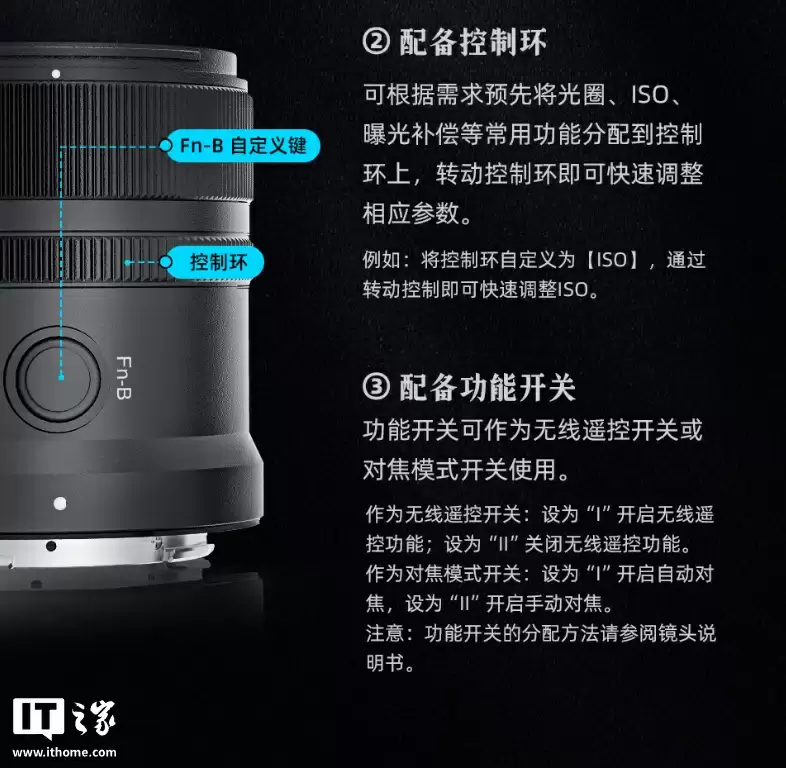 Fn-B 自定义键

控制环

Fn-B

② 配备控制环

可根据需求预先将光圈、ISO、曝光补偿等常用功能分配到控制环上，转动控制环即可快速调整相应参数。

例如：将控制环自定义为【ISO】，通过转动控制即可快速调整ISO。

③ 配备功能开关

功能开关可作为无线遥控开关或对焦模式开关使用。

作为无线遥控开关：设为“I”开启无线遥控功能；设为“II”关闭无线遥控功能。
作为对焦模式开关：设为“I”开启自动对焦，设为“II”开启手动对焦。
注意：功能开关的分配方法请参阅镜头说明书。

IT之家
www.ithome.com