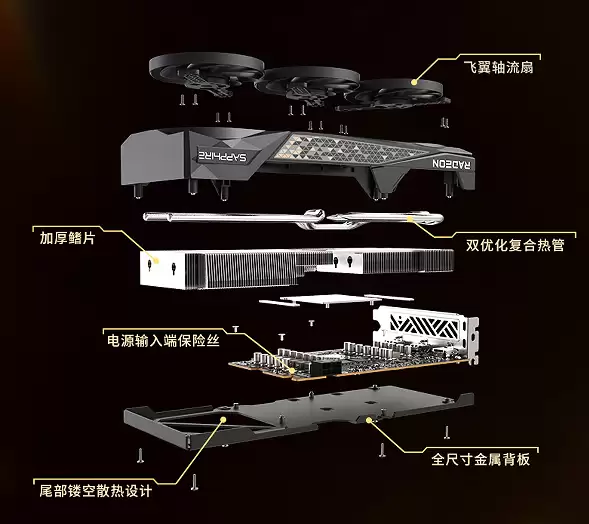 飞翼轴流扇

SAPPHIRE

RADEON

加厚鳍片

双优化复合热管

电源输入端保险丝

全尺寸金属背板

尾部镂空散热设计